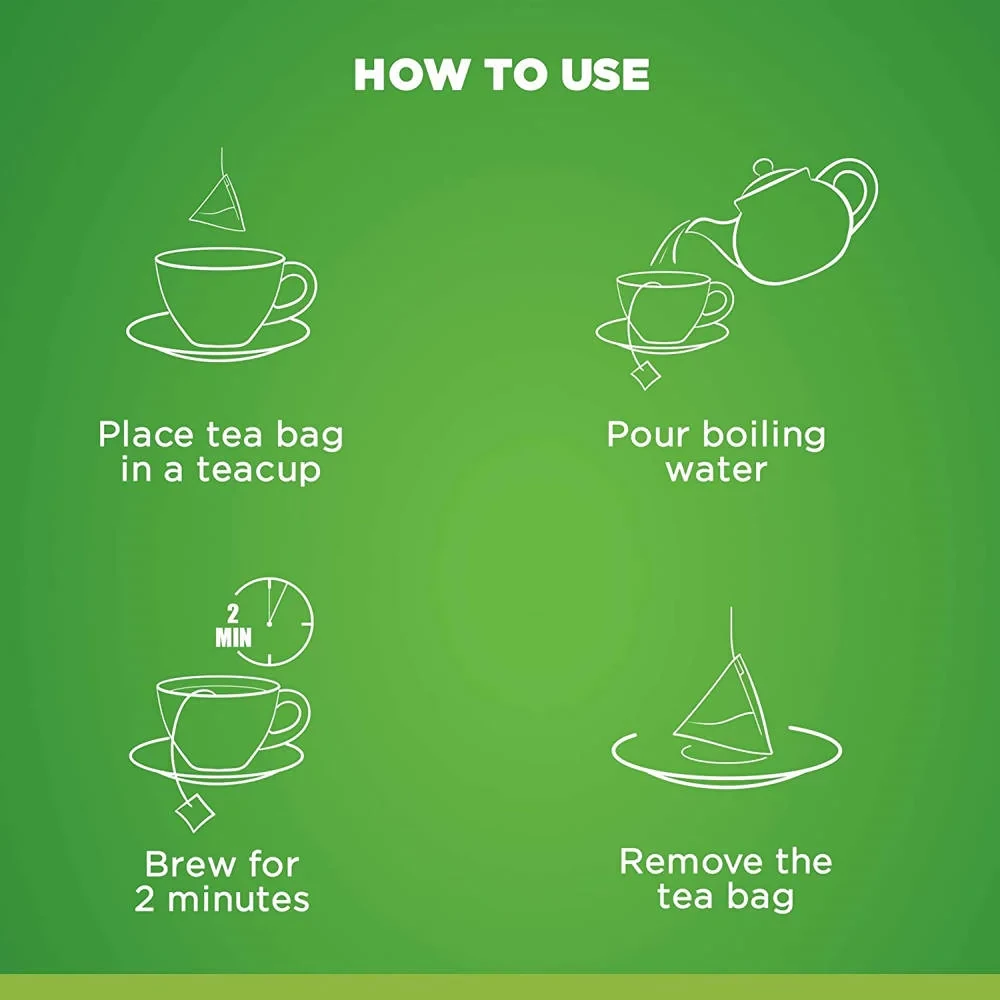 HOW TO USE

Place tea bag in a teacup

Pour boiling water

2 MIN

Brew for 2 minutes

Remove the tea bag